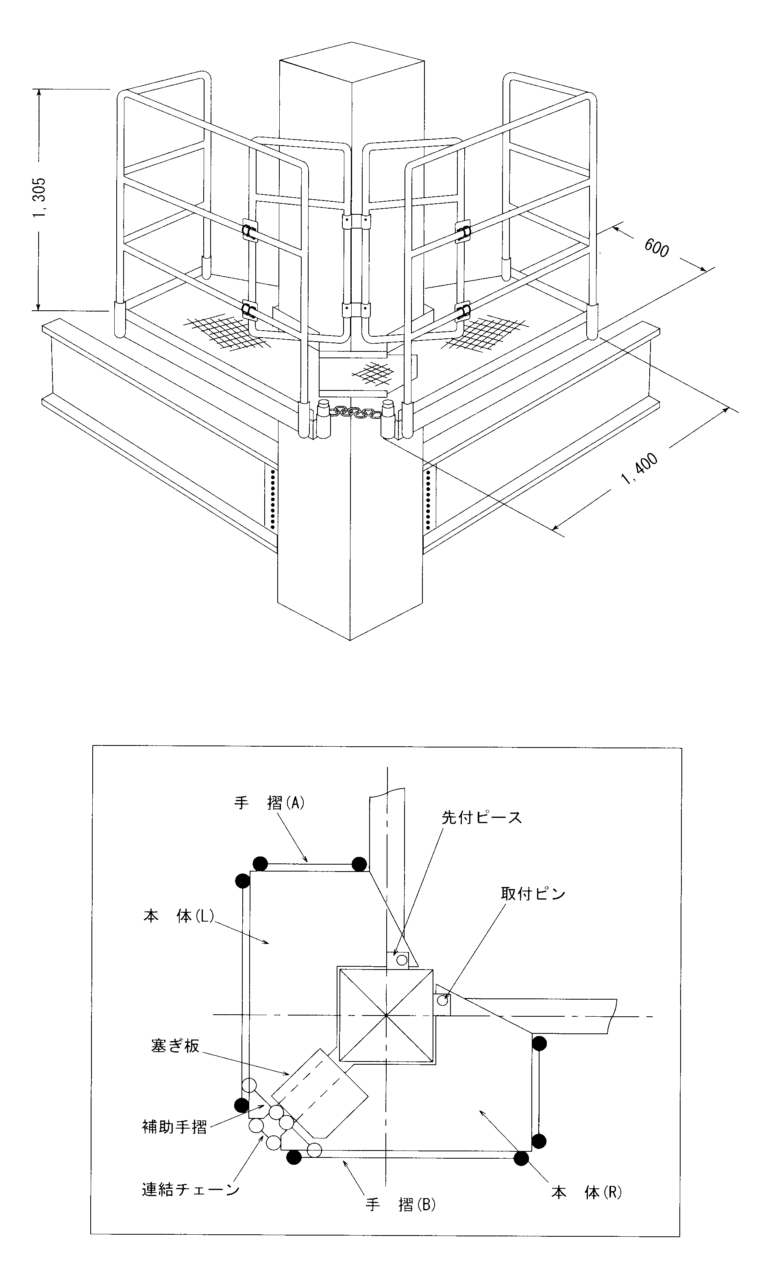 1,305

600

1,400

手　摺(A)

先付ピース

取付ピン

本　体(L)

塞ぎ板

補助手摺

連結チェーン

手　摺(B)

本　体(R)